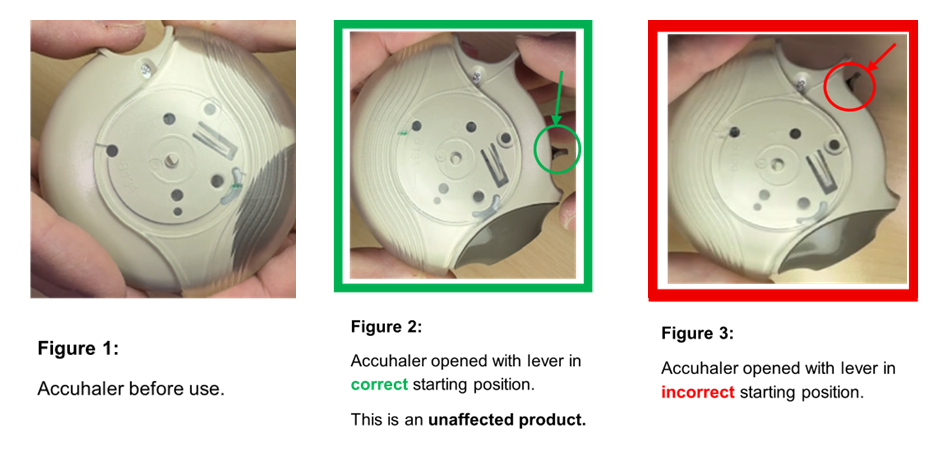 Figure 1:

Accuhaler before use.

Figure 2:

Accuhaler opened with lever in correct starting position.

This is an unaffected product.

Figure 3:

Accuhaler opened with lever in incorrect starting position.